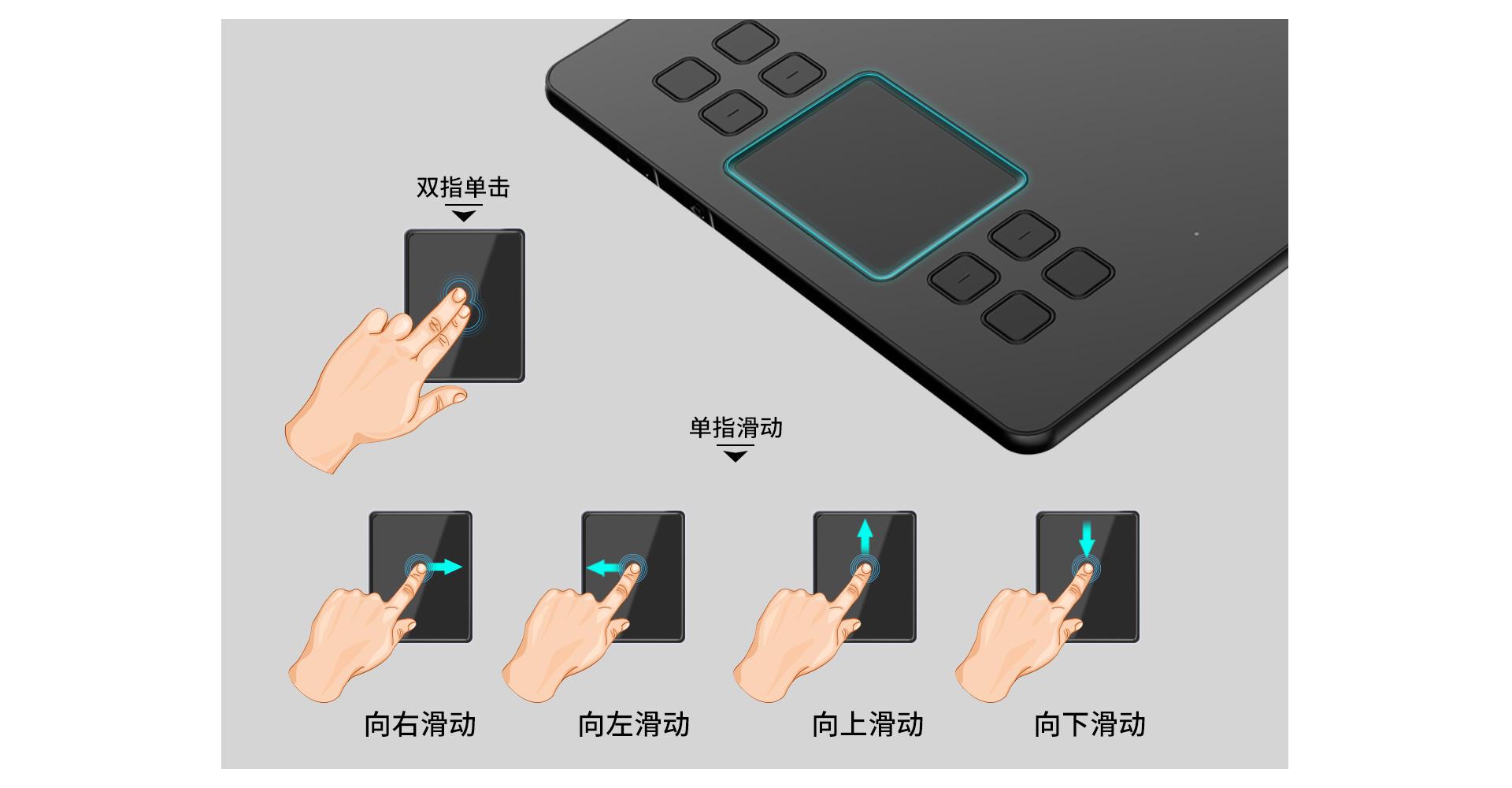 双指单击

单指滑动

向右滑动

向左滑动

向上滑动

向下滑动